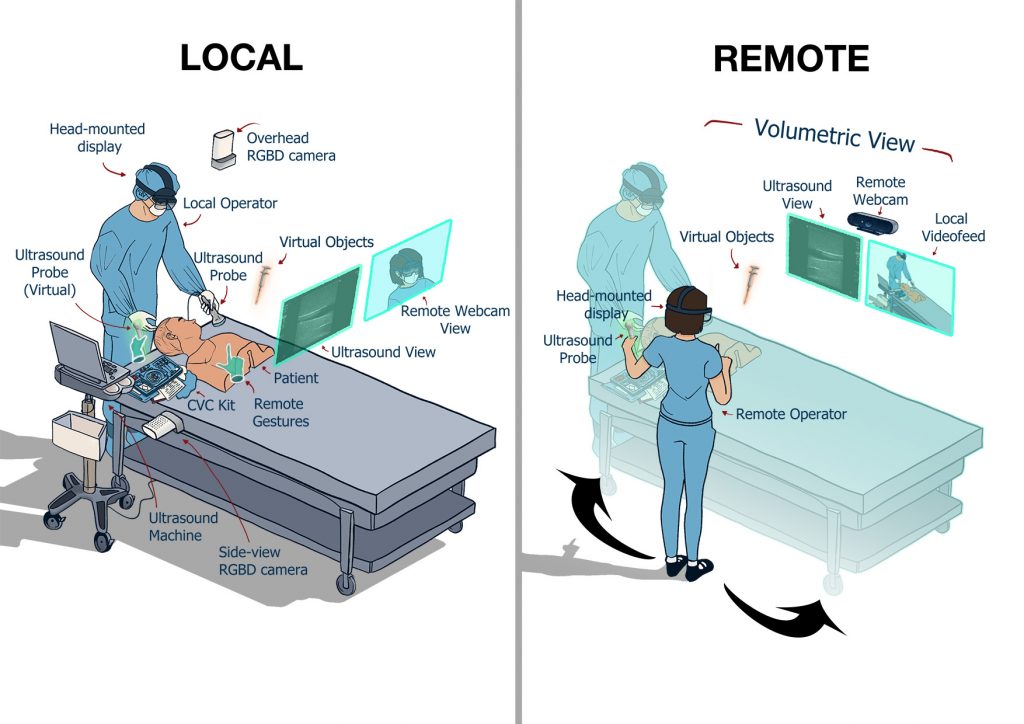 LOCAL

Head-mounted display

Overhead RGBD camera

Local Operator

Ultrasound Probe (Virtual)

Ultrasound Probe

Virtual Objects

Remote Webcam View

Ultrasound View

Patient

CVC Kit

Remote Gestures

Ultrasound Machine

Side-view RGBD camera

REMOTE

Volumetric View

Ultrasound View

Remote Webcam

Local Videofeed

Virtual Objects

Head-mounted display

Ultrasound Probe

Remote Operator